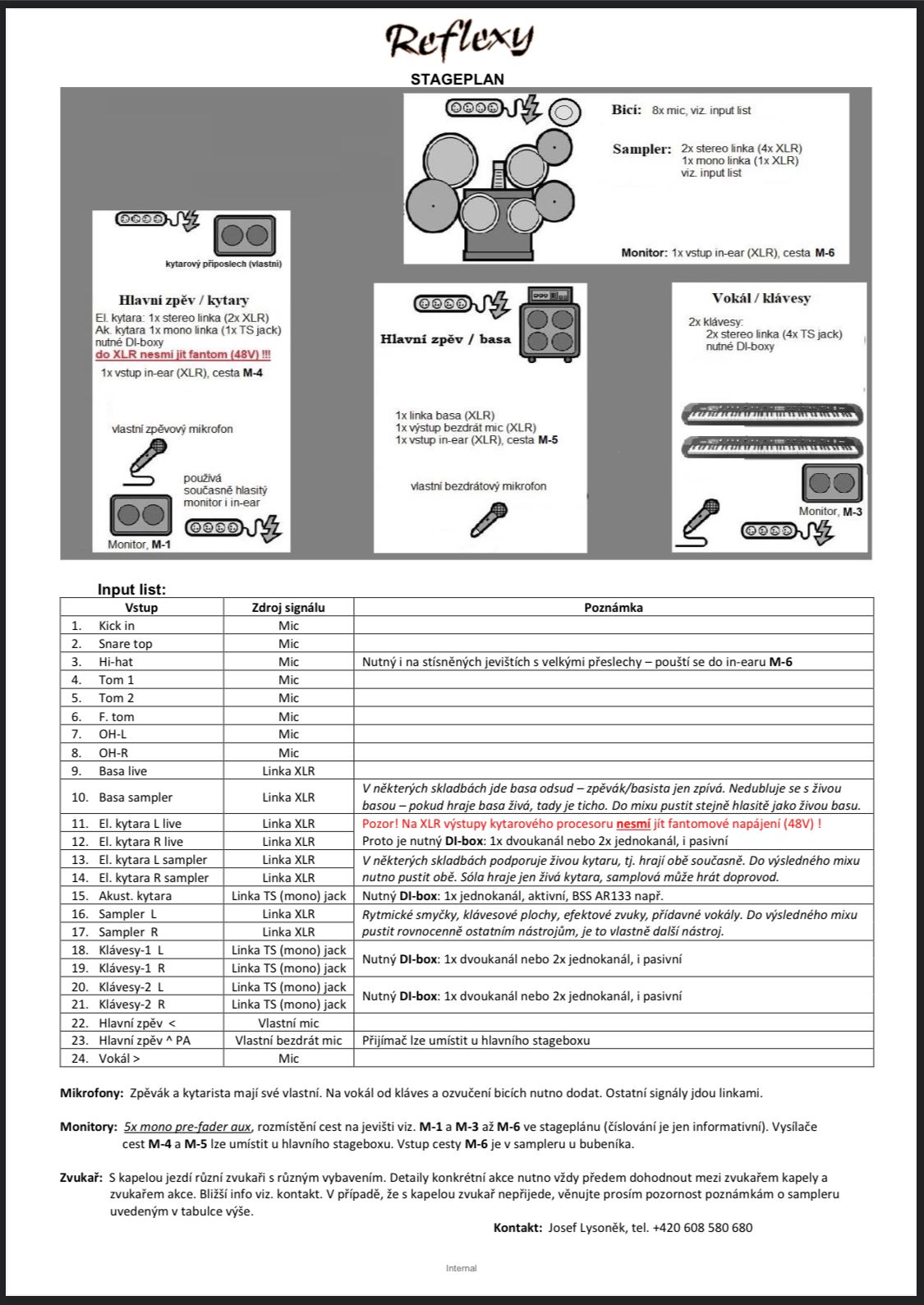 Reflexy

STAGEPLAN

Bicí: 8x mic, viz. input list

Sampler: 2x stereo linka (4x XLR)
1x mono linka (1x XLR)
viz. input list

Monitor: 1x vstup in-ear (XLR), cesta M-6

kytarový příposlech (vlastní)

Hlavní zpěv / kytary
El. kytara: 1x stereo linka (2x XLR)
Ak. kytara 1x mono linka (1x TS jack)
nutné DI-boxy
do XLR nesmí jít fantom (48V) !!!
1x vstup in-ear (XLR), cesta M-4

vlastní zpěvový mikrofon

používá současně hlasitý monitor i in-ear

Monitor, M-1

Hlavní zpěv / basa

1x linka basa (XLR)
1x výstup bezdrát mic (XLR)
1x vstup in-ear (XLR), cesta M-5

vlastní bezdrátový mikrofon

Vokál / klávesy
2x klávesy:
2x stereo linka (4x TS jack)
nutné DI-boxy

Monitor, M-3

Input list:

| Vstup | Zdroj signálu | Poznámka |
|---|---|---|
| 1. Kick in | Mic | |
| 2. Snare top | Mic | |
| 3. Hi-hat | Mic | Nutný i na stísněných jevištích s velkými přeslechy – pouští se do in-earu M-6 |
| 4. Tom 1 | Mic | |
| 5. Tom 2 | Mic | |
| 6. F. tom | Mic | |
| 7. OH-L | Mic | |
| 8. OH-R | Mic | |
| 9. Basa live | Linka XLR | |
| 10. Basa sampler | Linka XLR | V některých skladbách jde basa odsud – zpěvák/basista jen zpívá. Nedubluje se s živou basou – pokud hraje basa živá, tady je ticho. Do mixu pustit stejně hlasitě jako živou basu. |
| 11. El. kytara L live | Linka XLR | Pozor! Na XLR výstupy kytarového procesoru nesmí jít fantomové napájení (48V) ! |
| 12. El. kytara R live | Linka XLR | Proto je nutný DI-box: 1x dvoukanál nebo 2x jednokanál, i pasivní |
| 13. El. kytara L sampler | Linka XLR | V některých skladbách podporuje živou kytaru, tj. hrají obě současně. Do výsledného mixu nutno pustit obě. Sóla hraje jen živá kytara, samplová může hrát doprovod. |
| 14. El. kytara R sampler | Linka XLR | |
| 15. Akust. kytara | Linka TS (mono) jack | Nutný DI-box: 1x jednokanál, aktivní, BSS AR133 např. |
| 16. Sampler L | Linka XLR | Rytmické smyčky, klávesové plochy, efektové zvuky, přídavné vokály. Do výsledného mixu pustit rovnocenně ostatním nástrojům, je to vlastně další nástroj. |
| 17. Sampler R | Linka XLR | |
| 18. Klávesy-1 L | Linka TS (mono) jack | Nutný DI-box: 1x dvoukanál nebo 2x jednokanál, i pasivní |
| 19. Klávesy-1 R | Linka TS (mono) jack | |
| 20. Klávesy-2 L | Linka TS (mono) jack | Nutný DI-box: 1x dvoukanál nebo 2x jednokanál, i pasivní |
| 21. Klávesy-2 R | Linka TS (mono) jack | |
| 22. Hlavní zpěv < | Vlastní mic | |
| 23. Hlavní zpěv ^ PA | Vlastní bezdrát mic | Přijímač lze umístit u hlavního stageboxu |
| 24. Vokál > | Mic | |

Mikrofony: Zpěvák a kytarista mají své vlastní. Na vokál od kláves a ozvučení bicích nutno dodat. Ostatní signály jdou linkami.

Monitory: 5x mono pre-fader aux, rozmístění cest na jevišti viz. M-1 a M-3 až M-6 ve stageplánu (číslování je jen informativní). Vysílače cest M-4 a M-5 lze umístit u hlavního stageboxu. Vstup cesty M-6 je v sampleru u bubeníka.

Zvukař: S kapelou jezdí různí zvukaři s různým vybavením. Detaily konkrétní akce nutno vždy předem dohodnout mezi zvukařem kapely a zvukařem akce. Bližší info viz. kontakt. V případě, že s kapelou zvukař nepřijede, věnujte prosím pozornost poznámkám o sampleru uvedeným v tabulce výše.

Kontakt: Josef Lysoněk, tel. +420 608 580 680

Internal